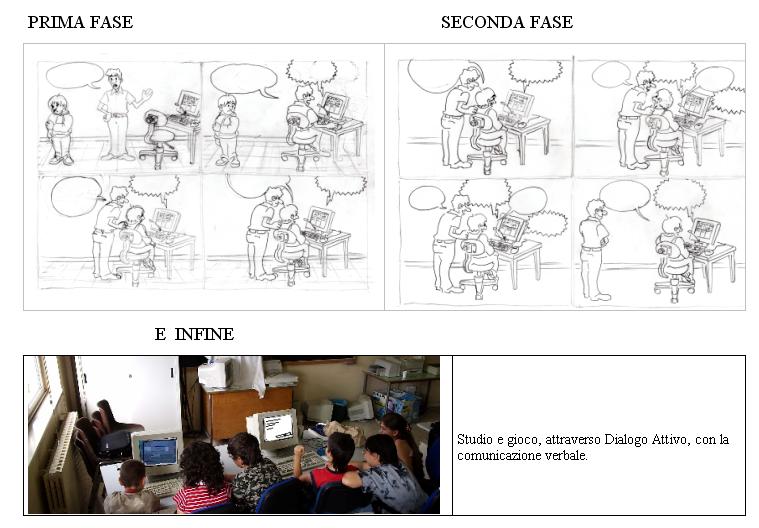 PRIMA FASE

SECONDA FASE

E INFINE

Studio e gioco, attraverso Dialogo Attivo, con la comunicazione verbale.